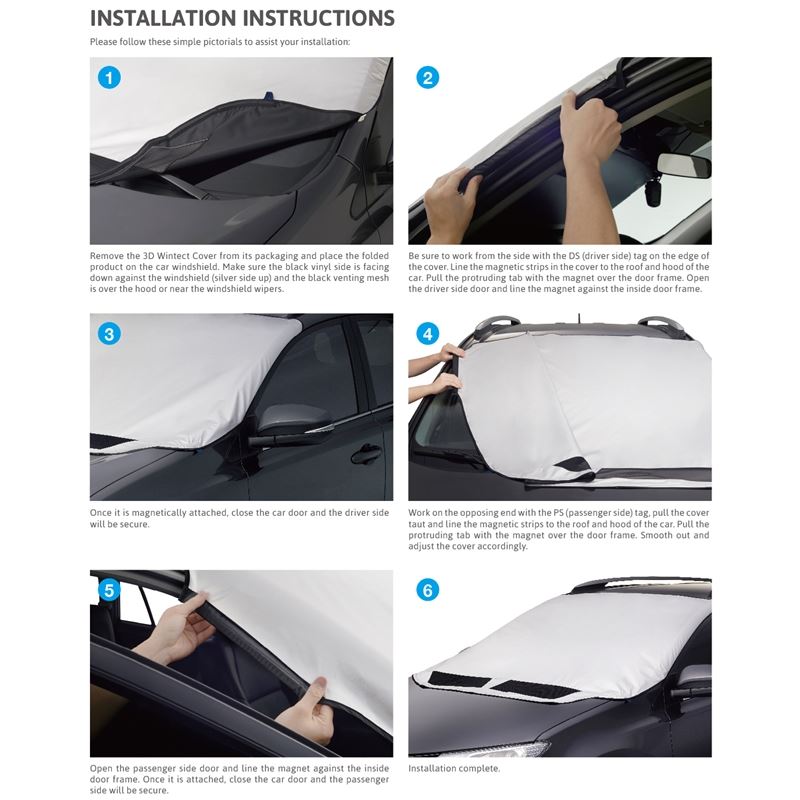 INSTALLATION INSTRUCTIONS

Please follow these simple pictorials to assist your installation:

1

Remove the 3D Wintect Cover from its packaging and place the folded product on the car windshield. Make sure the black vinyl side is facing down against the windshield (silver side up) and the black venting mesh is over the hood or near the windshield wipers.

2

Be sure to work from the side with the DS (driver side) tag on the edge of the cover. Line the magnetic strips in the cover to the roof and hood of the car. Pull the protruding tab with the magnet over the door frame. Open the driver side door and line the magnet against the inside door frame.

3

Once it is magnetically attached, close the car door and the driver side will be secure.

4

Work on the opposing end with the PS (passenger side) tag, pull the cover taut and line the magnetic strips to the roof and hood of the car. Pull the protruding tab with the magnet over the door frame. Smooth out and adjust the cover accordingly.

5

Open the passenger side door and line the magnet against the inside door frame. Once it is attached, close the car door and the passenger side will be secure.

6

Installation complete.